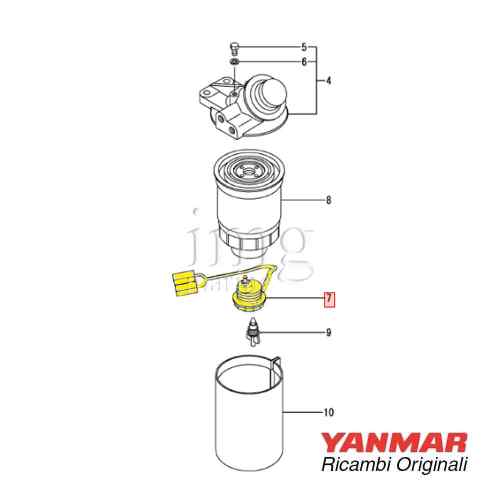 5
6
4
8
jmg
7
9
10
YANMAR
Ricambi Originali