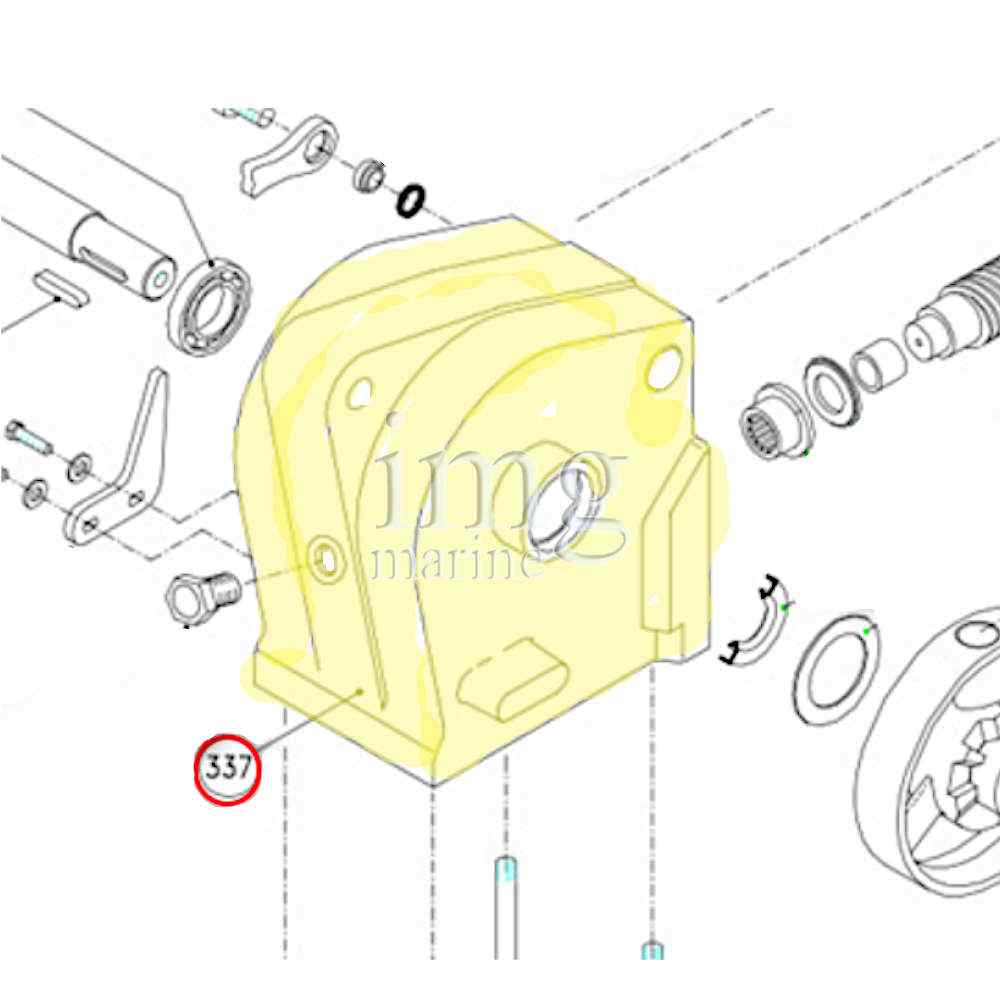 img
marine
337