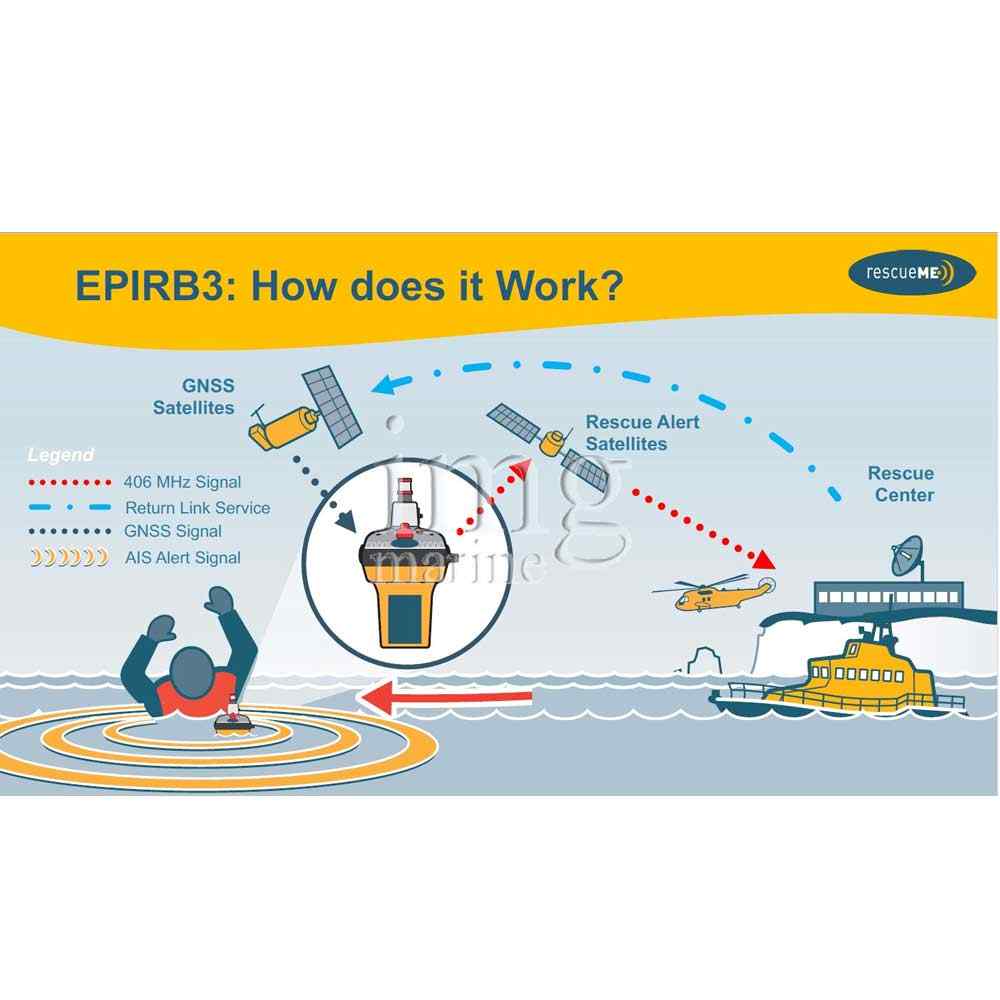 EPIRB3: How does it Work?

rescueME

GNSS Satellites

Rescue Alert Satellites

Rescue Center

Legend
406 MHz Signal
Return Link Service
GNSS Signal
AIS Alert Signal

img marine