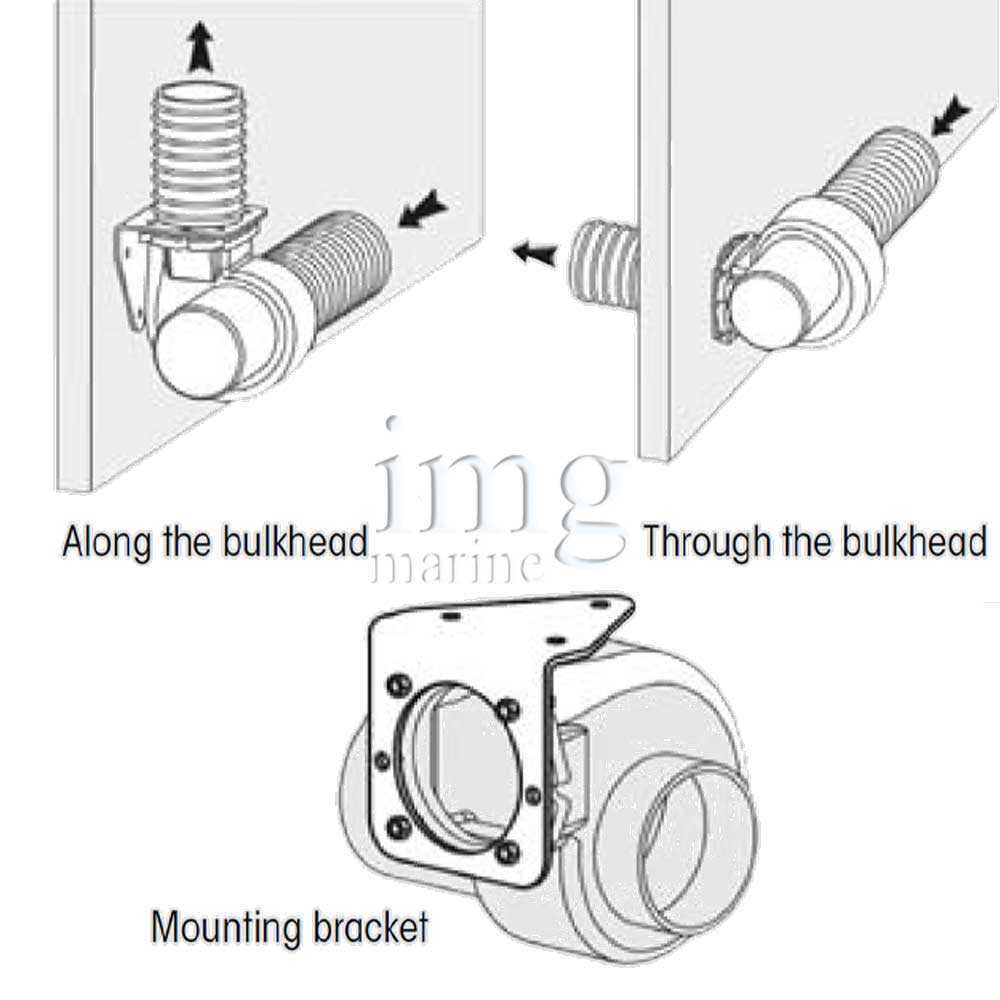 Along the bulkhead

img marine

Through the bulkhead

Mounting bracket