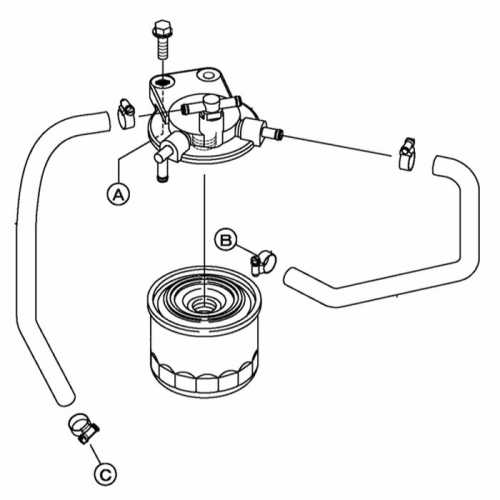 A
B
C