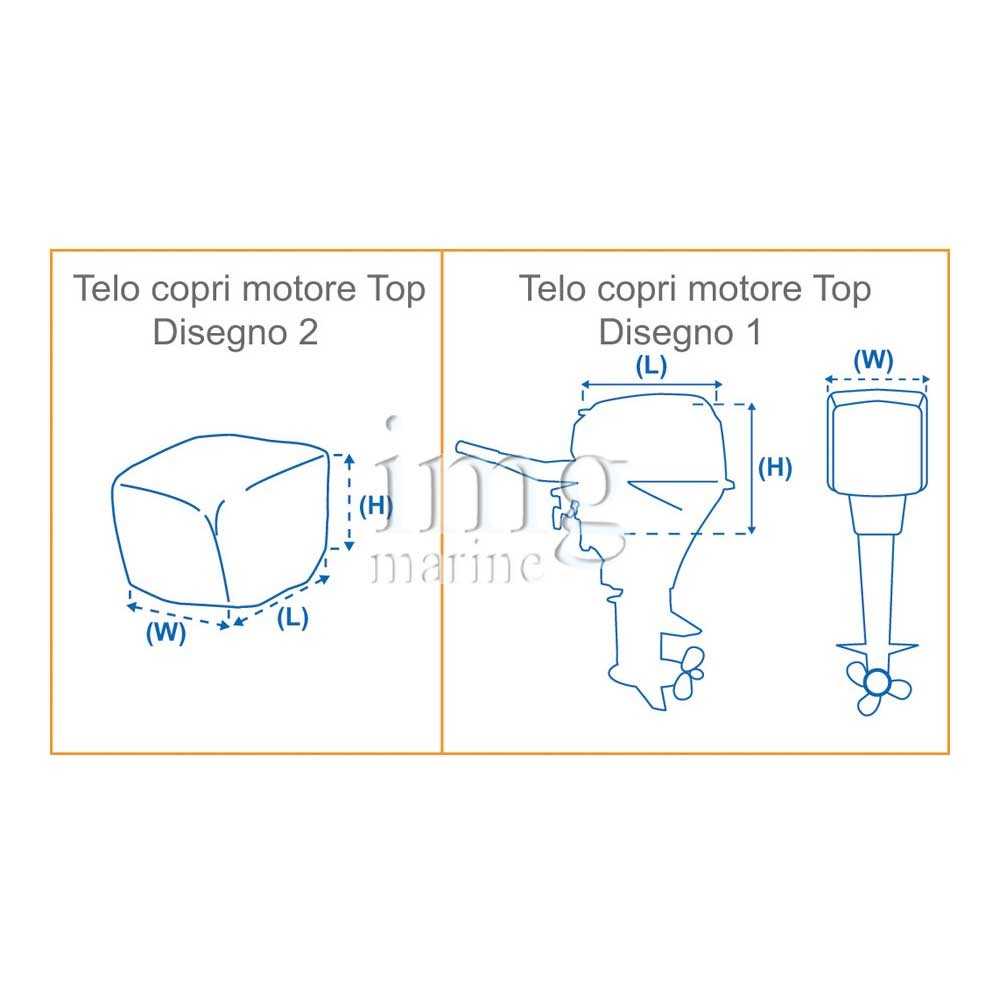 Telo copri motore Top
Disegno 2

(H)
(W)
(L)

img
marine

Telo copri motore Top
Disegno 1

(L)
(H)
(W)