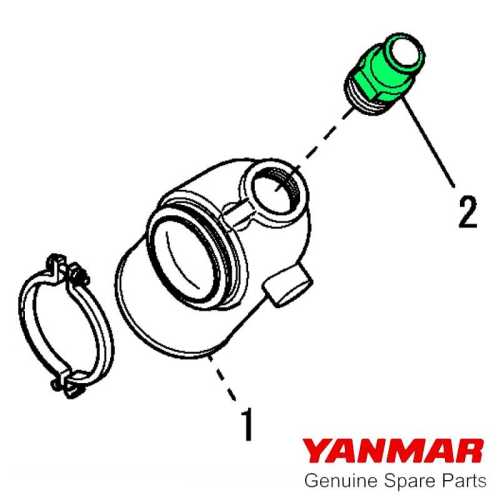 2

1

YANMAR
Genuine Spare Parts