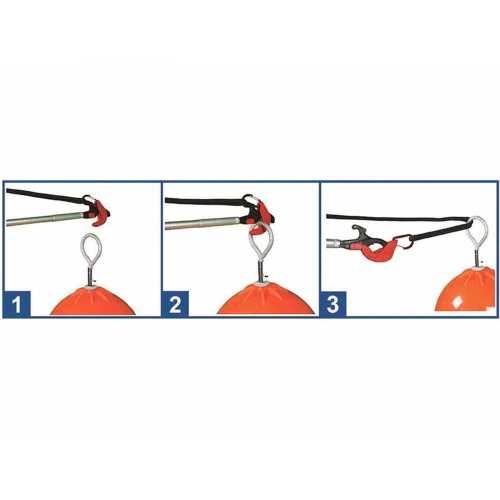 1

2

3