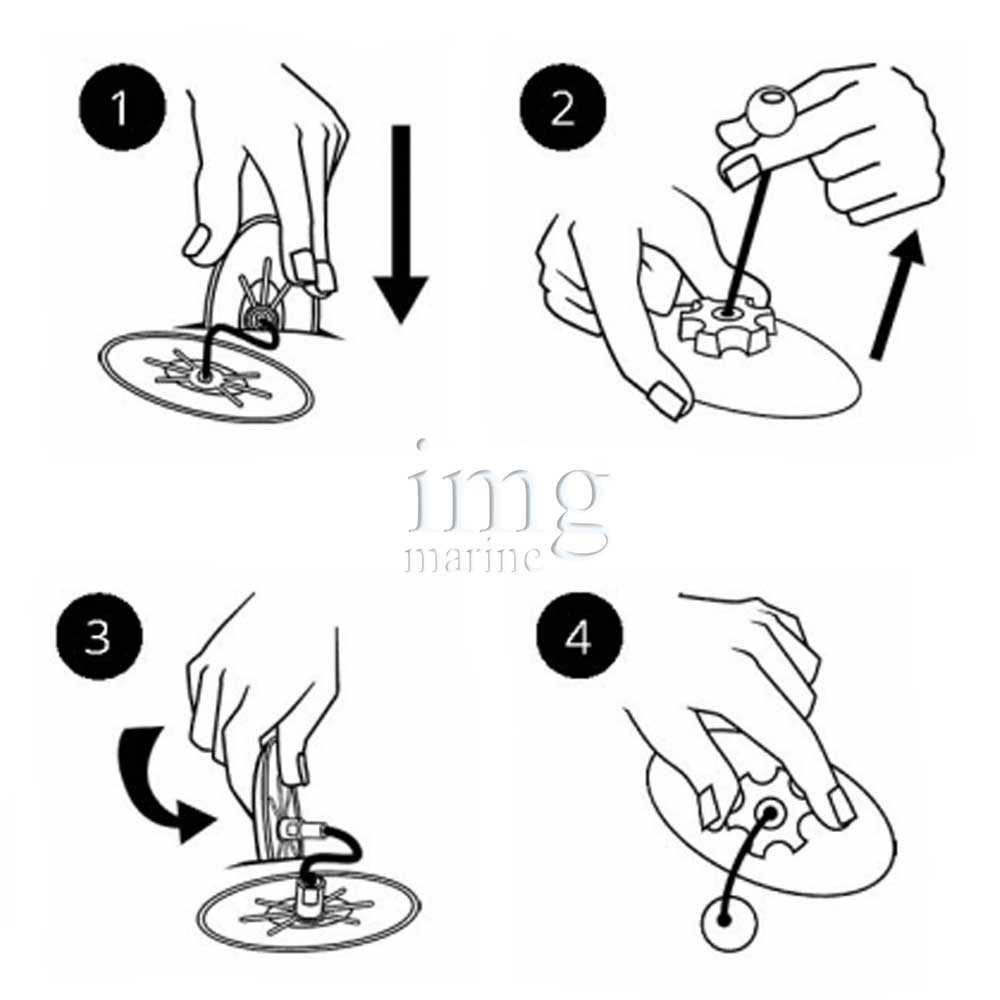 1

2

img
marine

3

4