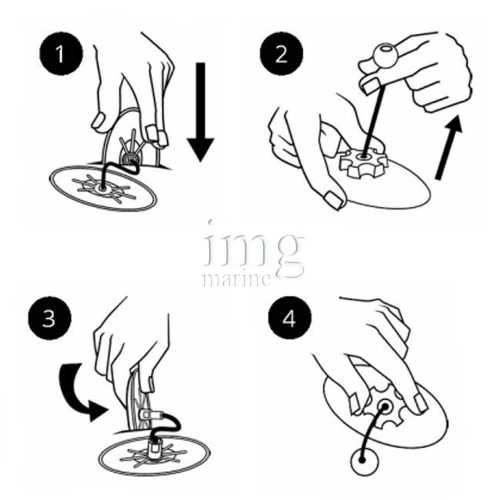 1
2
img
marine
3
4