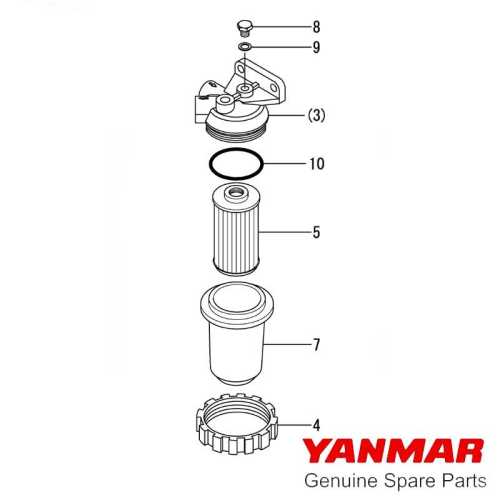 8
9
(3)
10
5
7
4
YANMAR
Genuine Spare Parts